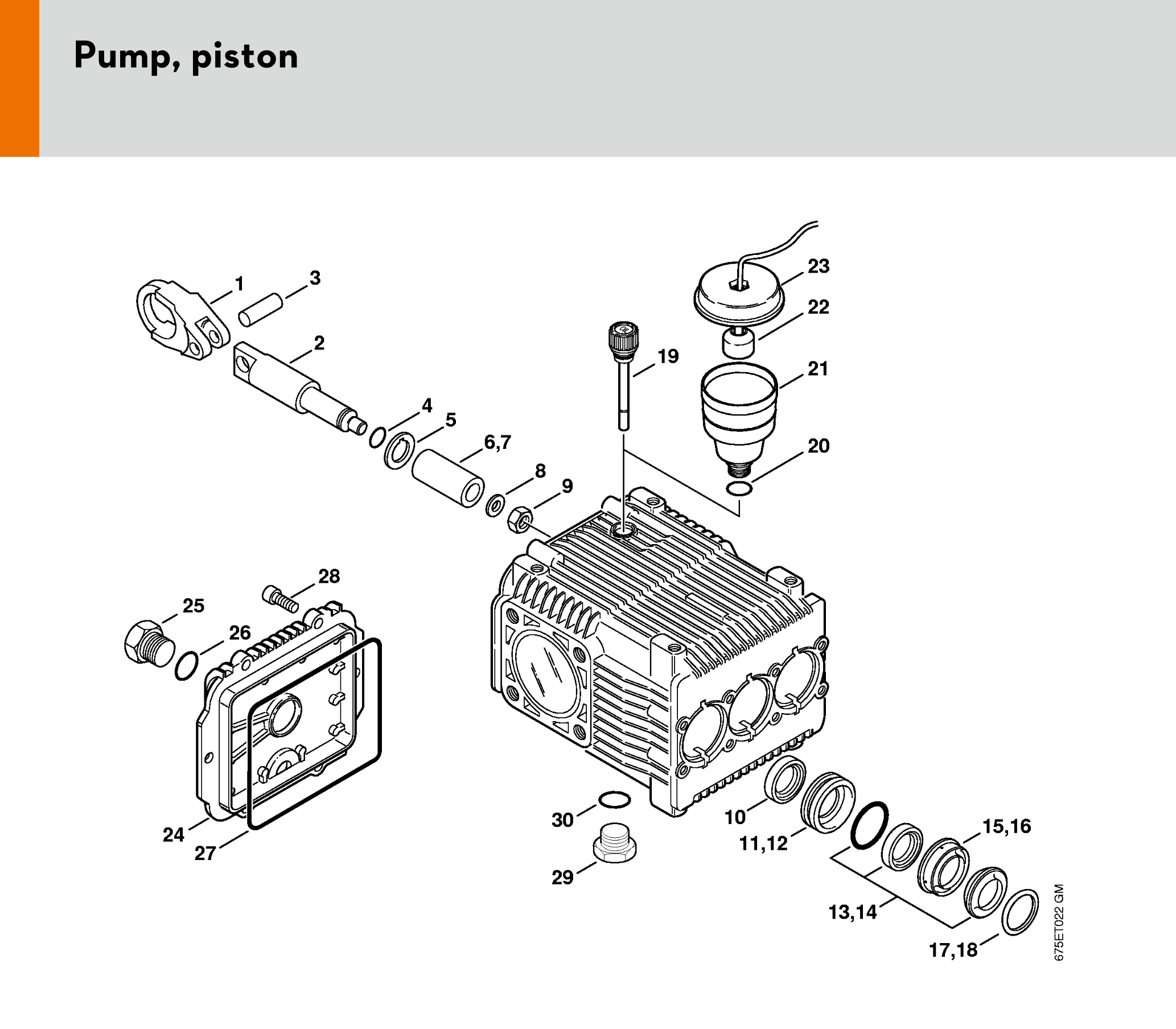 Pump, piston

1
3
2
4
5
6,7
8
9
19
23
22
21
20
28
25
26
24
27
30
29
10
11,12
15,16
13,14
17,18
675ET022 GM